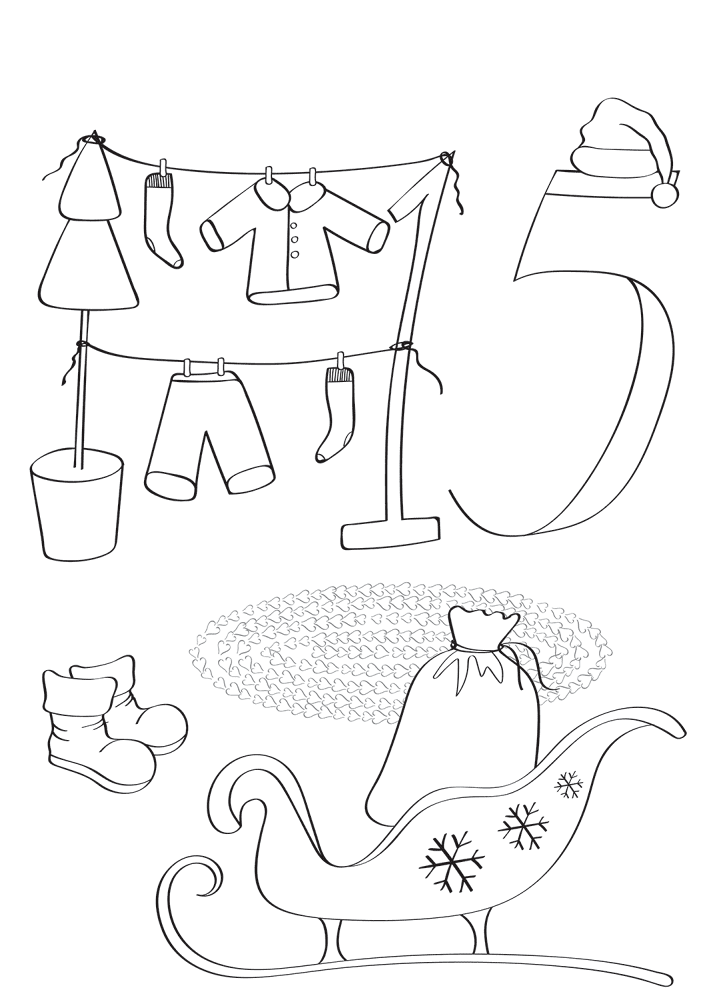 15